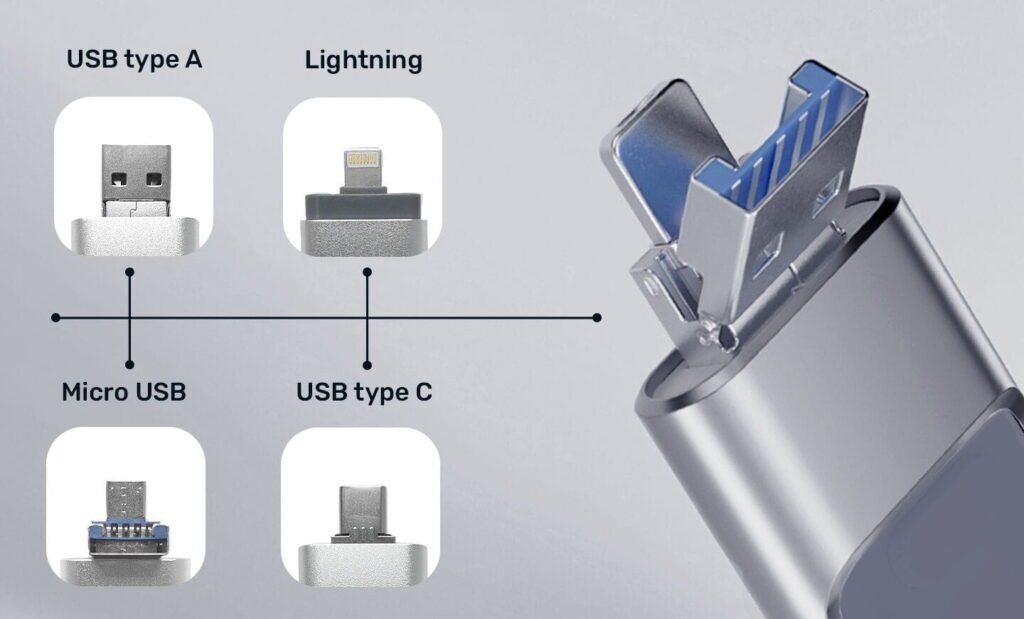 USB type A

Lightning

Micro USB

USB type C